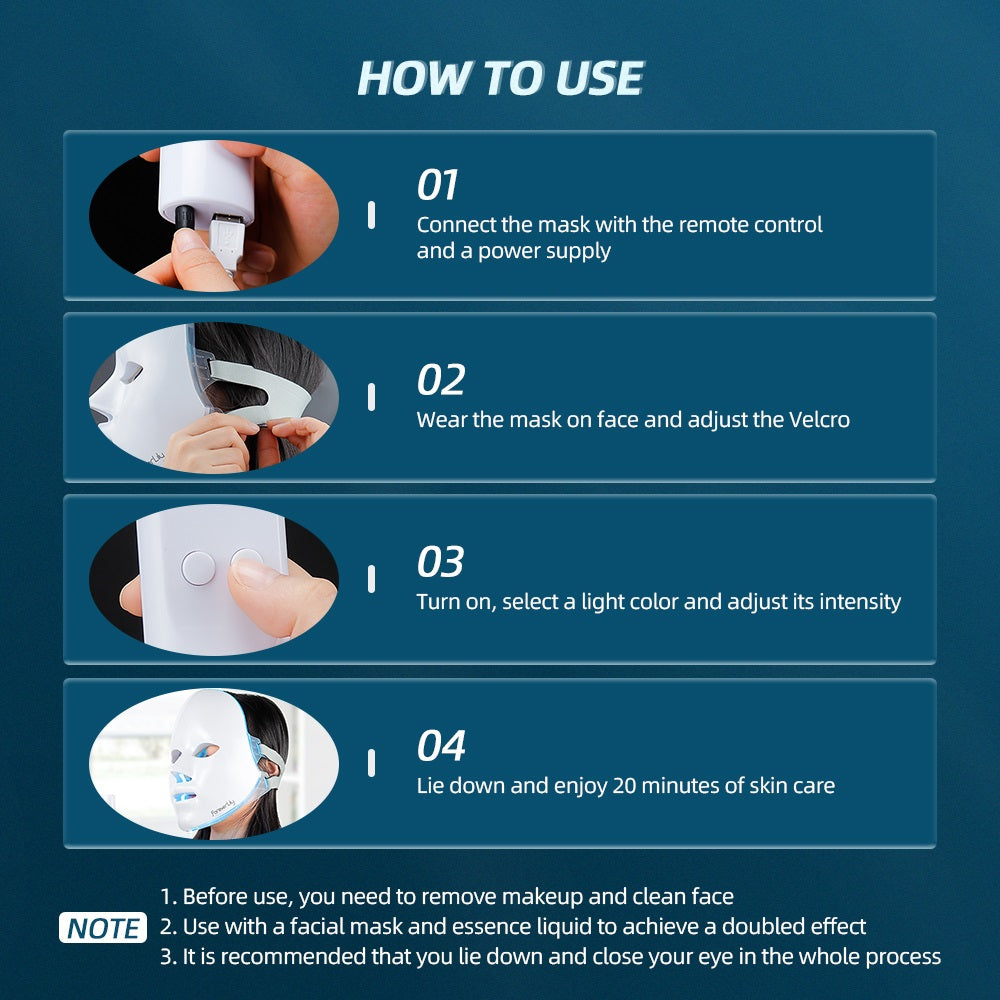 HOW TO USE

01
Connect the mask with the remote control and a power supply

02
Wear the mask on face and adjust the Velcro

03
Turn on, select a light color and adjust its intensity

04
Lie down and enjoy 20 minutes of skin care

NOTE
1. Before use, you need to remove makeup and clean face
2. Use with a facial mask and essence liquid to achieve a doubled effect
3. It is recommended that you lie down and close your eye in the whole process